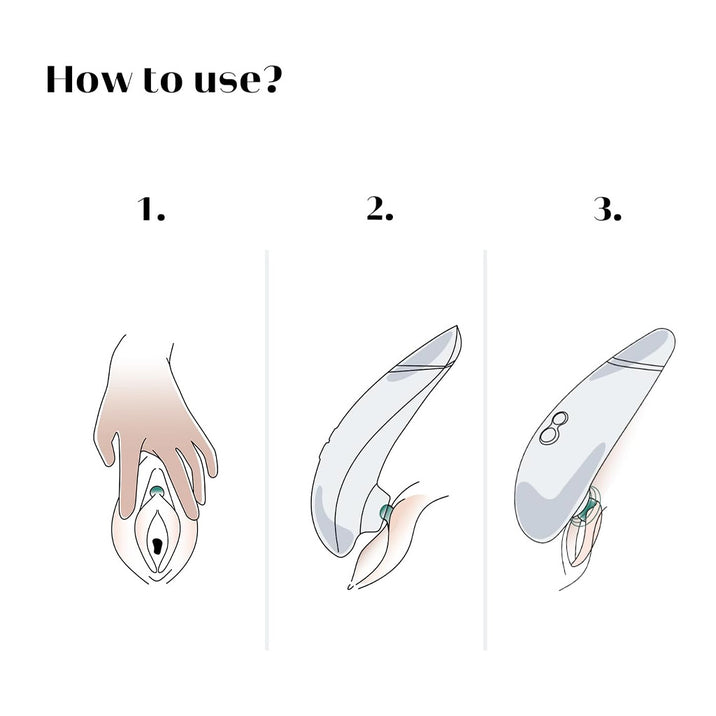 How to use?

1.

2.

3.